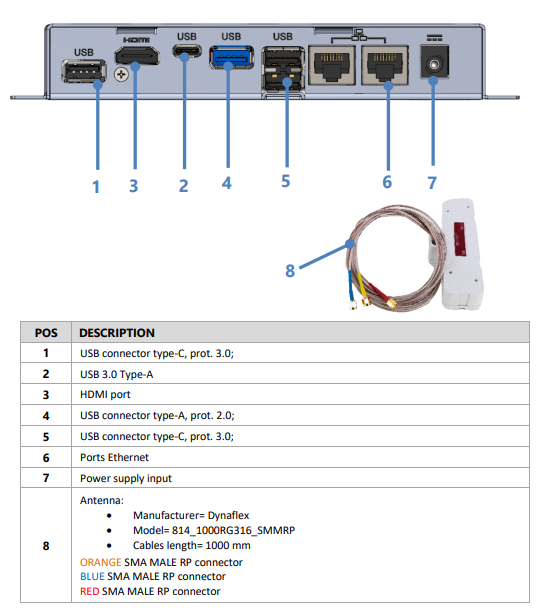 USB HDMI USB USB USB

1 3 2 4 5 6 7

8

| POS | DESCRIPTION |
|---|---|
| 1 | USB connector type-C, prot. 3.0; |
| 2 | USB 3.0 Type-A |
| 3 | HDMI port |
| 4 | USB connector type-A, prot. 2.0; |
| 5 | USB connector type-C, prot. 3.0; |
| 6 | Ports Ethernet |
| 7 | Power supply input |
| 8 | Antenna: • Manufacturer= Dynaflex • Model= 814_1000RG316_SMMRP • Cables length= 1000 mm ORANGE SMA MALE RP connector BLUE SMA MALE RP connector RED SMA MALE RP connector |